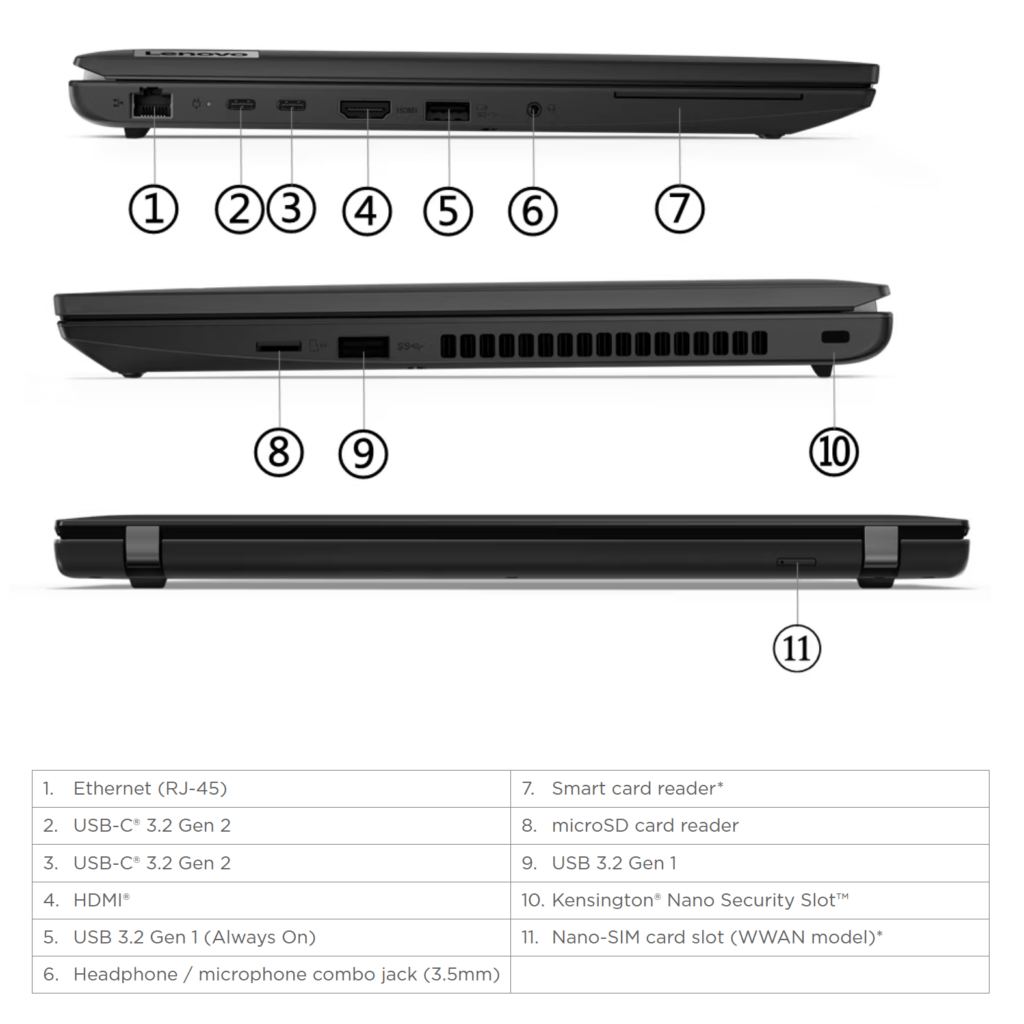 Lenovo

HDMI

①
②
③
④
⑤
⑥
⑦

⑧
⑨
⑩

⑪

| 1. Ethernet (RJ-45) | 7. Smart card reader* |
|---|---|
| 2. USB-C® 3.2 Gen 2 | 8. microSD card reader |
| 3. USB-C® 3.2 Gen 2 | 9. USB 3.2 Gen 1 |
| 4. HDMI® | 10. Kensington® Nano Security Slot™ |
| 5. USB 3.2 Gen 1 (Always On) | 11. Nano-SIM card slot (WWAN model)* |
| 6. Headphone / microphone combo jack (3.5mm) | |