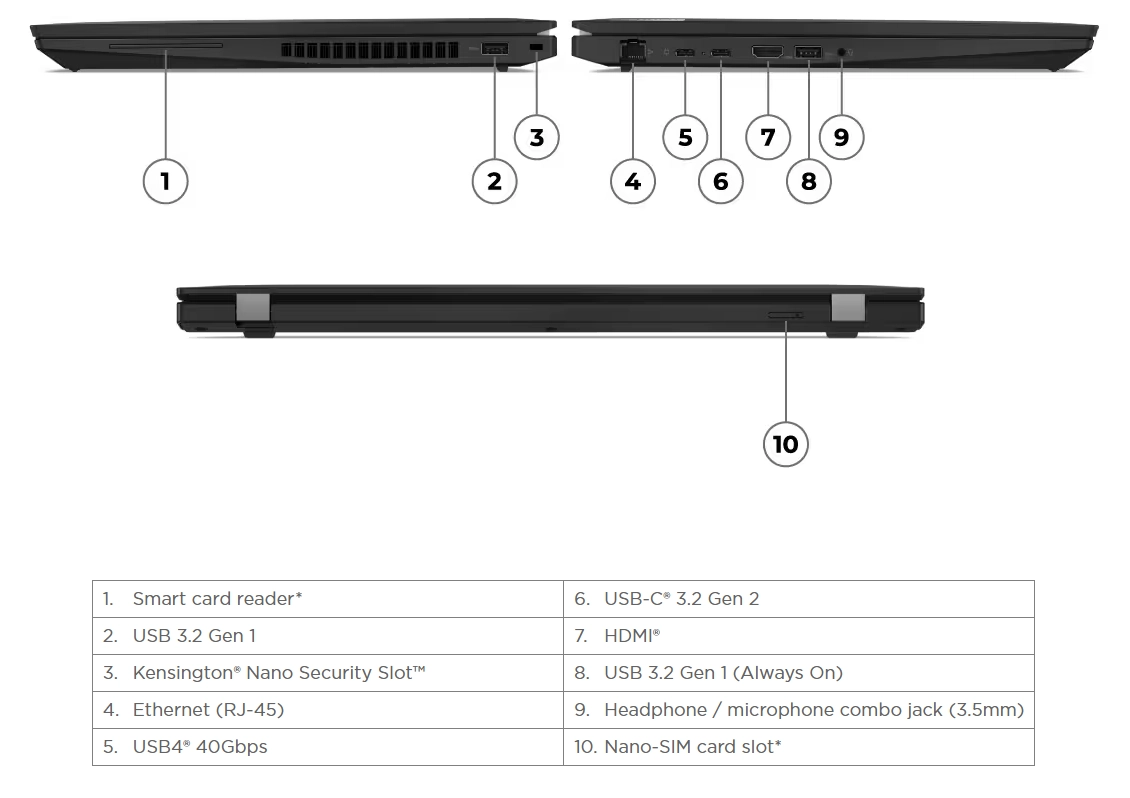 1

2

3

4

5

6

7

8

9

10

| 1. Smart card reader* | 6. USB-C® 3.2 Gen 2 |
|---|---|
| 2. USB 3.2 Gen 1 | 7. HDMI® |
| 3. Kensington® Nano Security Slot™ | 8. USB 3.2 Gen 1 (Always On) |
| 4. Ethernet (RJ-45) | 9. Headphone / microphone combo jack (3.5mm) |
| 5. USB4® 40Gbps | 10. Nano-SIM card slot* |