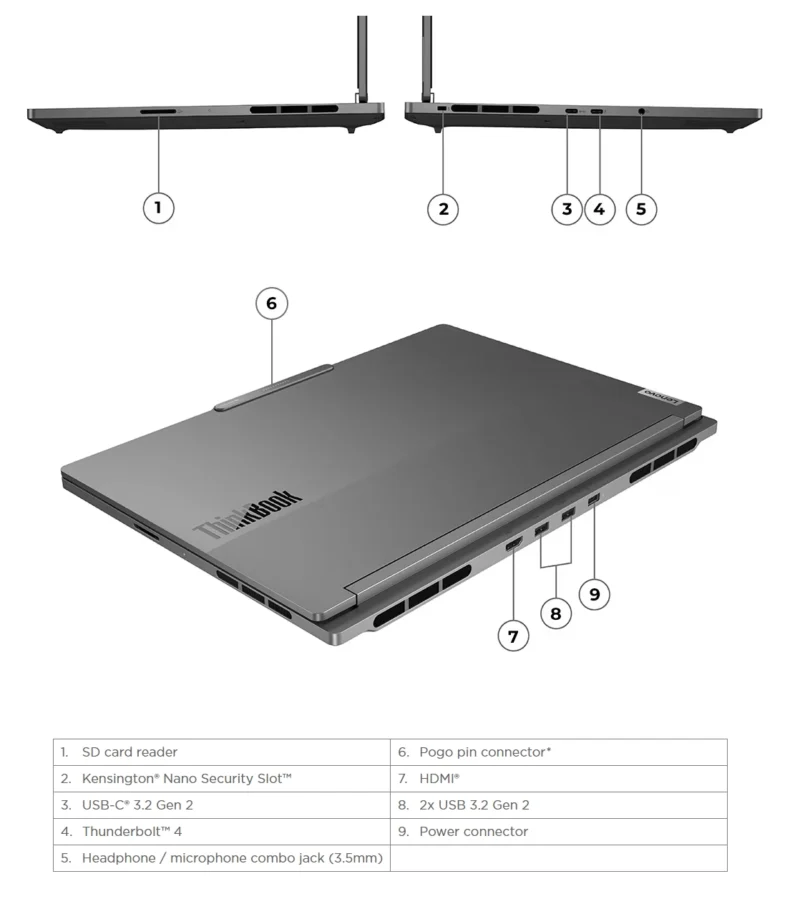 1

2

3

4

5

6

Lenovo

ThinkBook

7

8

9

| | |
|---|---|
| 1. SD card reader | 6. Pogo pin connector* |
| 2. Kensington® Nano Security Slot™ | 7. HDMI® |
| 3. USB-C® 3.2 Gen 2 | 8. 2x USB 3.2 Gen 2 |
| 4. Thunderbolt™ 4 | 9. Power connector |
| 5. Headphone / microphone combo jack (3.5mm) | |