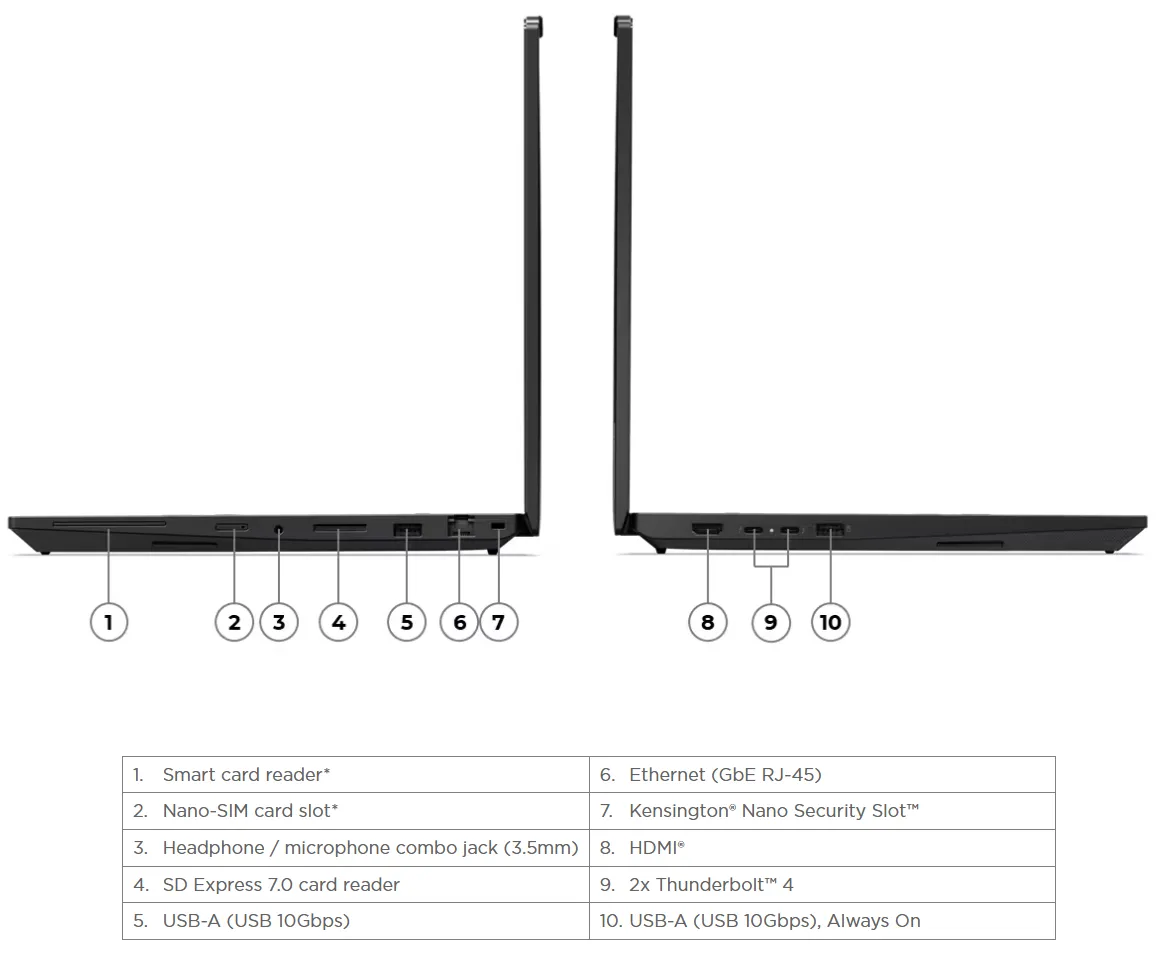 1 2 3 4 5 6 7

8 9 10

| | |
|---|---|
| 1. Smart card reader* | 6. Ethernet (GbE RJ-45) |
| 2. Nano-SIM card slot* | 7. Kensington® Nano Security Slot™ |
| 3. Headphone / microphone combo jack (3.5mm) | 8. HDMI® |
| 4. SD Express 7.0 card reader | 9. 2x Thunderbolt™ 4 |
| 5. USB-A (USB 10Gbps) | 10. USB-A (USB 10Gbps), Always On |