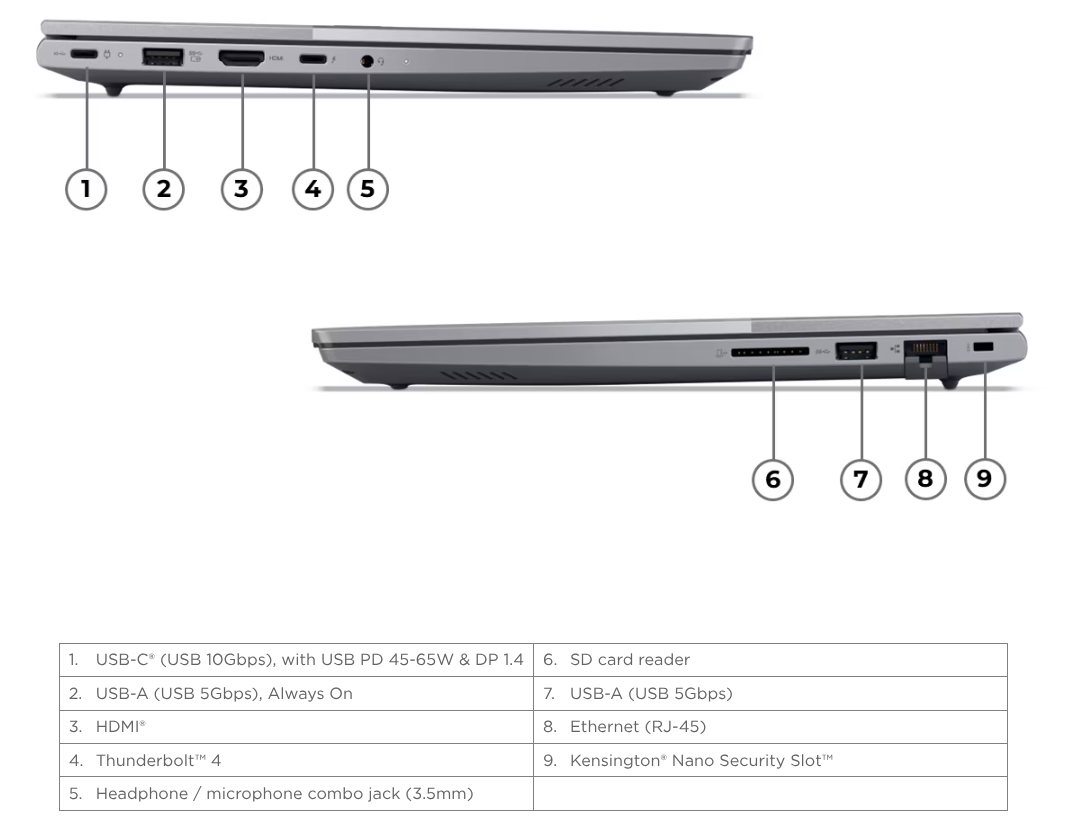 HDMI

1 2 3 4 5

6 7 8 9

| 1. USB-C® (USB 10Gbps), with USB PD 45-65W & DP 1.4 | 6. SD card reader |
|---|---|
| 2. USB-A (USB 5Gbps), Always On | 7. USB-A (USB 5Gbps) |
| 3. HDMI® | 8. Ethernet (RJ-45) |
| 4. Thunderbolt™ 4 | 9. Kensington® Nano Security Slot™ |
| 5. Headphone / microphone combo jack (3.5mm) | |